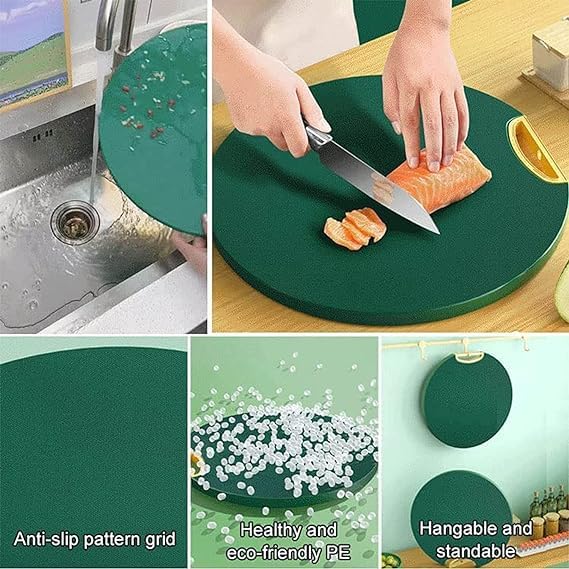 Anti-slip pattern grid

Healthy and eco-friendly PE

Hangable and standable