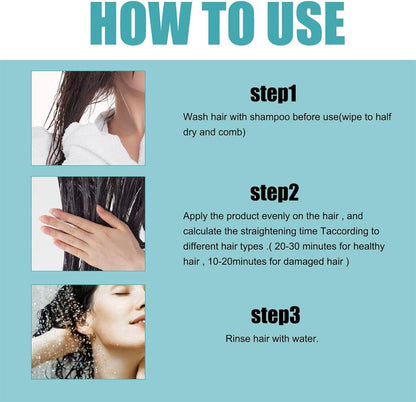 HOW TO USE

step1

Wash hair with shampoo before use(wipe to half dry and comb)

step2

Apply the product evenly on the hair , and calculate the straightening time Taccording to different hair types .( 20-30 minutes for healthy hair , 10-20minutes for damaged hair )

step3

Rinse hair with water.